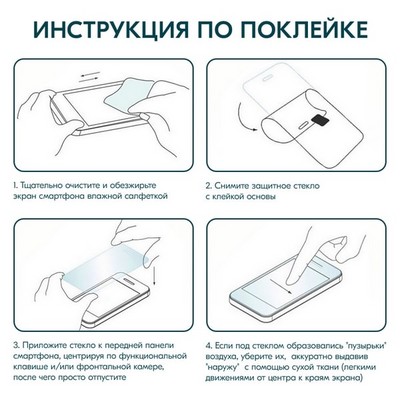 ИНСТРУКЦИЯ ПО ПОКЛЕЙКЕ

1. Тщательно очистите и обезжирьте экран смартфона влажной салфеткой

2. Снимите защитное стекло с клейкой основы

3. Приложите стекло к передней панели смартфона, центрируя по функциональной клавише и/или фронтальной камере, после чего просто отпустите

4. Если под стеклом образовались "пузырьки" воздуха, уберите их, аккуратно выдавив "наружу" с помощью сухой ткани (легкими движениями от центра к краям экрана)